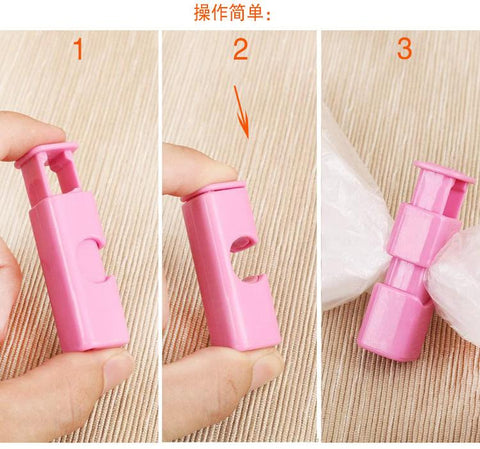 操作简单:

1

2

3