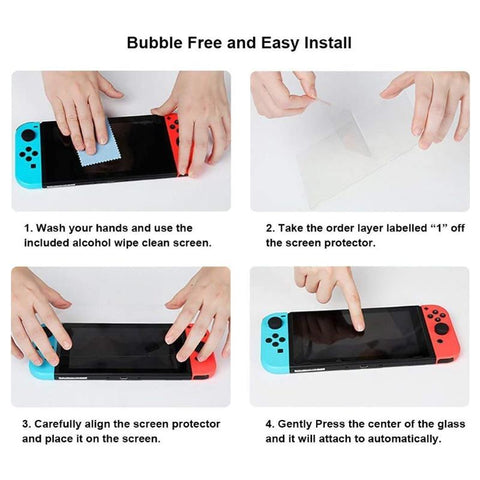 Bubble Free and Easy Install

1. Wash your hands and use the included alcohol wipe clean screen.

2. Take the order layer labelled “1” off the screen protector.

3. Carefully align the screen protector and place it on the screen.

4. Gently Press the center of the glass and it will attach to automatically.