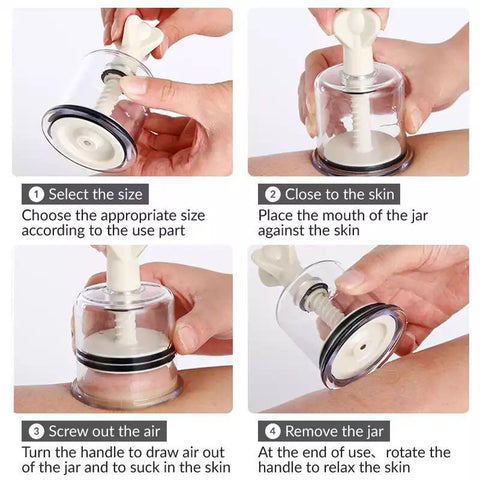 1 Select the size
Choose the appropriate size according to the use part

2 Close to the skin
Place the mouth of the jar against the skin

3 Screw out the air
Turn the handle to draw air out of the jar and to suck in the skin

4 Remove the jar
At the end of use、rotate the handle to relax the skin