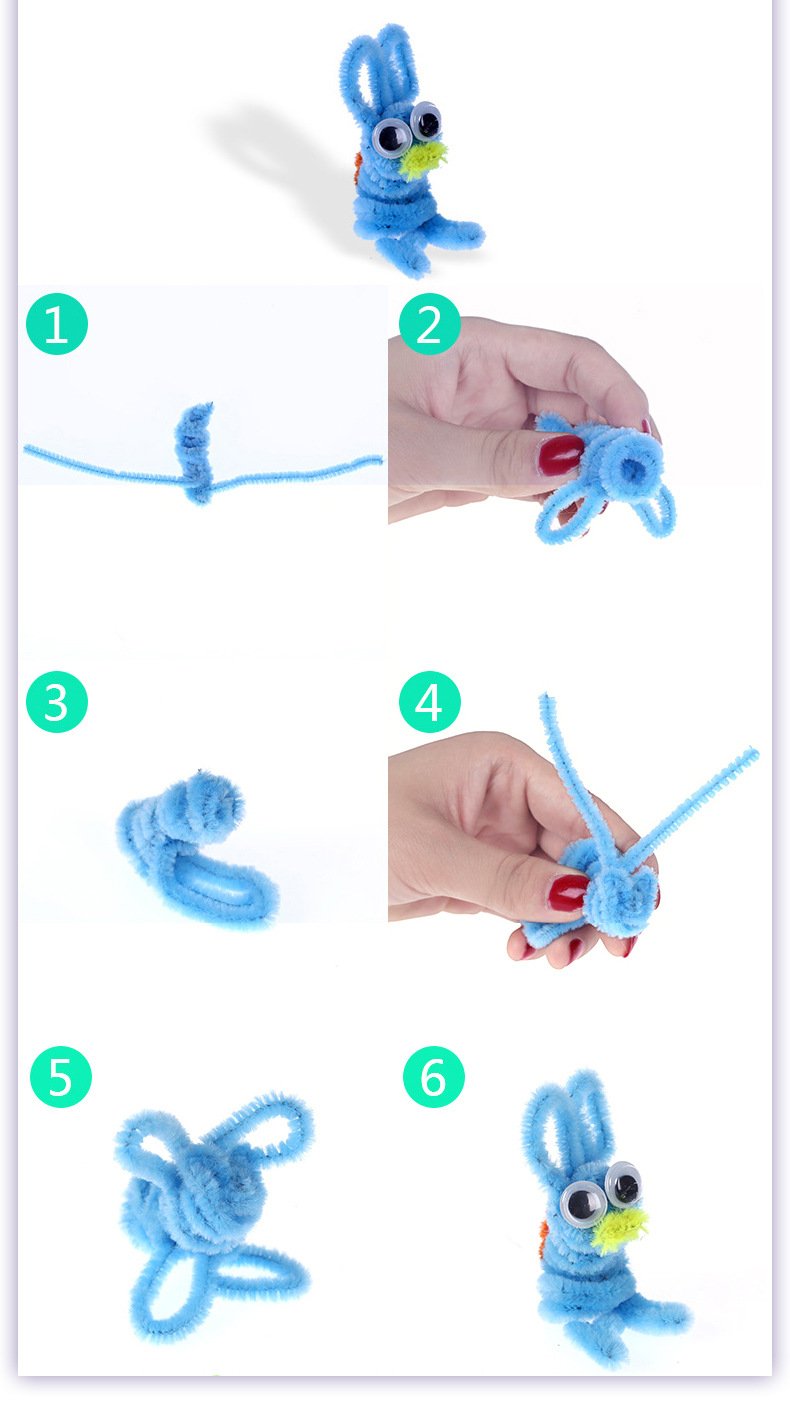 1
2
3
4
5
6