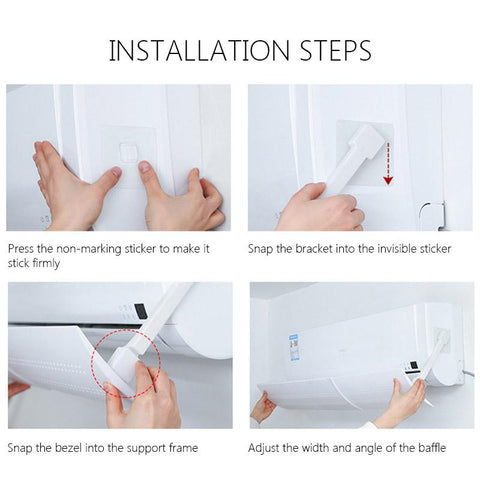 INSTALLATION STEPS

Press the non-marking sticker to make it stick firmly

Snap the bracket into the invisible sticker

Snap the bezel into the support frame

Adjust the width and angle of the baffle