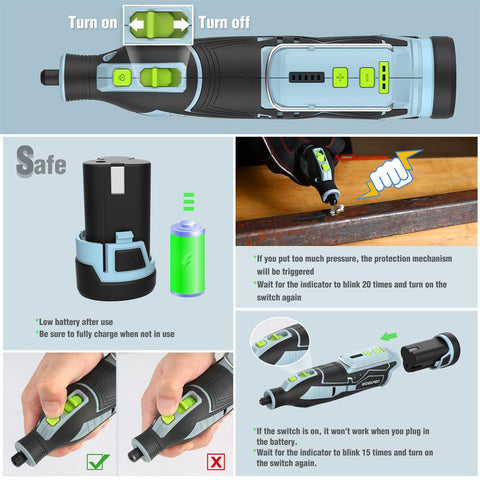 Turn on Turn off

Safe

*Low battery after use
*Be sure to fully charge when not in use

*If you put too much pressure, the protection mechanism will be triggered
*Wait for the indicator to blink 20 times and turn on the switch again

*If the switch is on, it won't work when you plug in the battery.
*Wait for the indicator to blink 15 times and turn on the switch again.