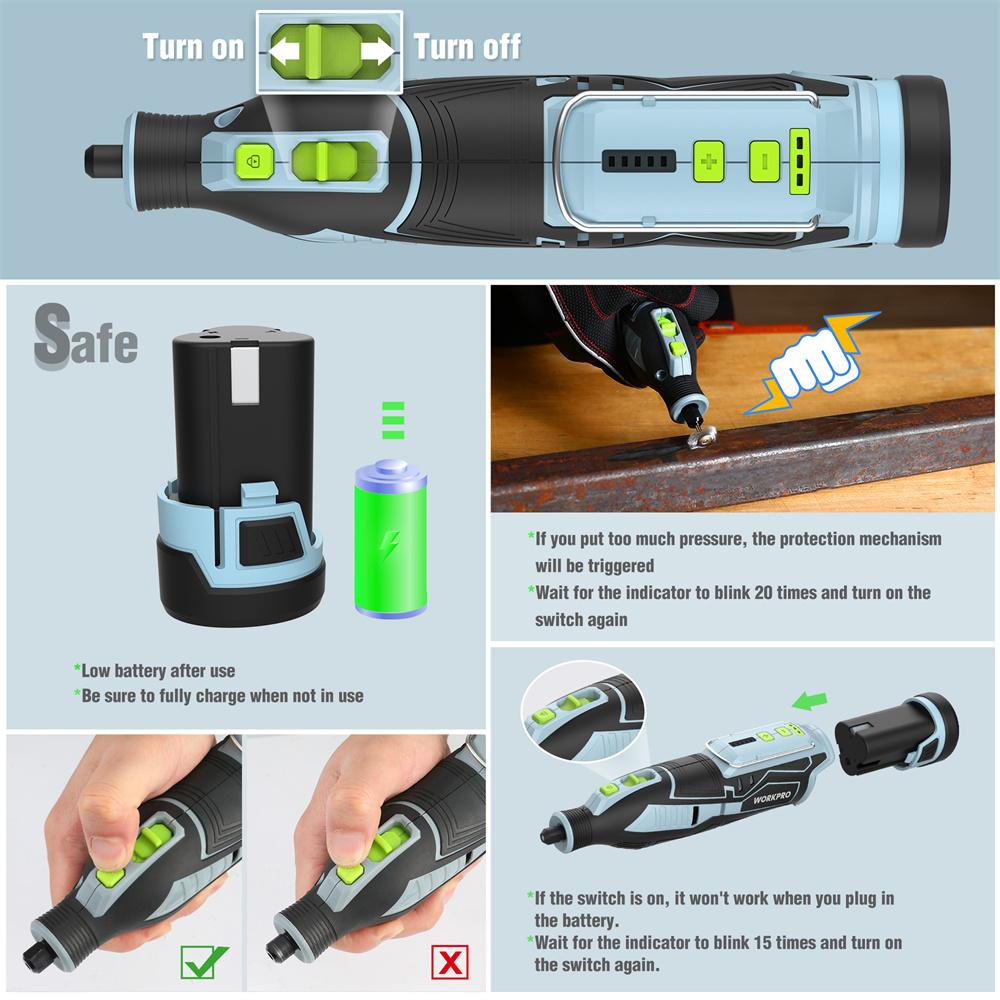 Turn on Turn off

Safe

*Low battery after use
*Be sure to fully charge when not in use

*If you put too much pressure, the protection mechanism will be triggered
*Wait for the indicator to blink 20 times and turn on the switch again

WORKPRO

*If the switch is on, it won't work when you plug in the battery.
*Wait for the indicator to blink 15 times and turn on the switch again.