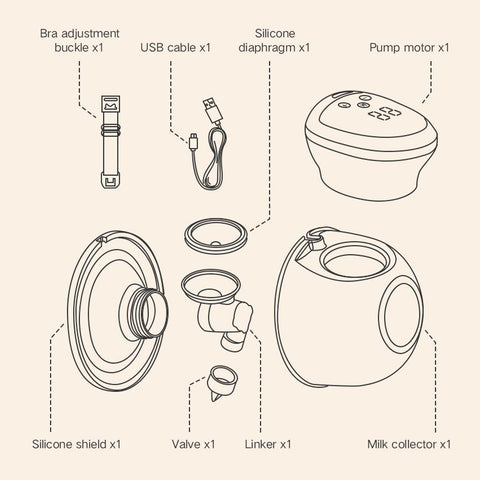 Bra adjustment buckle x1

USB cable x1

Silicone diaphragm x1

Pump motor x1

Silicone shield x1

Valve x1

Linker x1

Milk collector x1