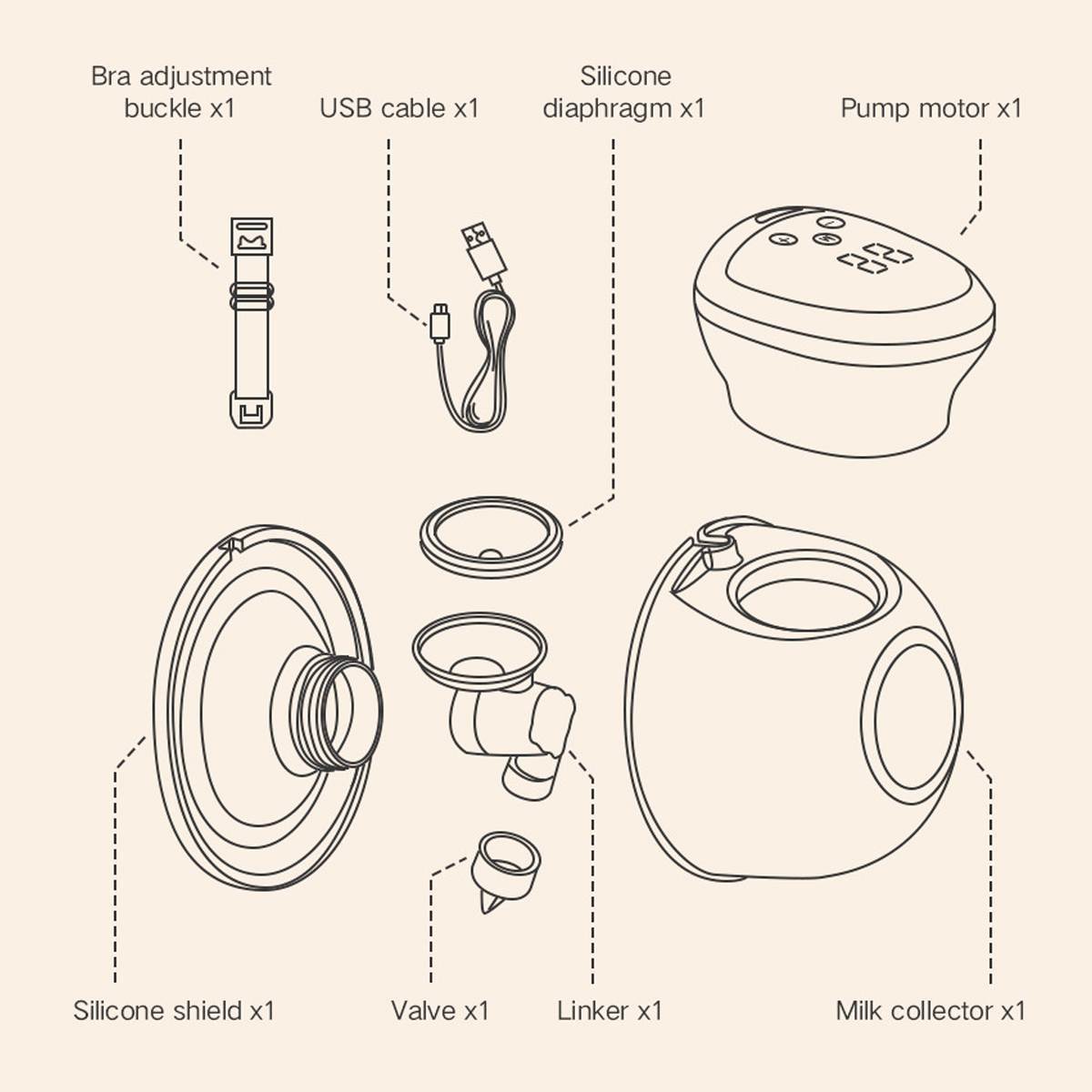 Bra adjustment buckle x1

USB cable x1

Silicone diaphragm x1

Pump motor x1

Silicone shield x1

Valve x1

Linker x1

Milk collector x1