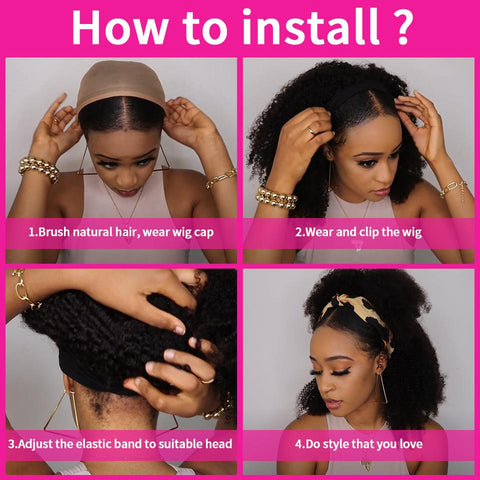 How to install ?

1.Brush natural hair, wear wig cap

2.Wear and clip the wig

3.Adjust the elastic band to suitable head

4.Do style that you love