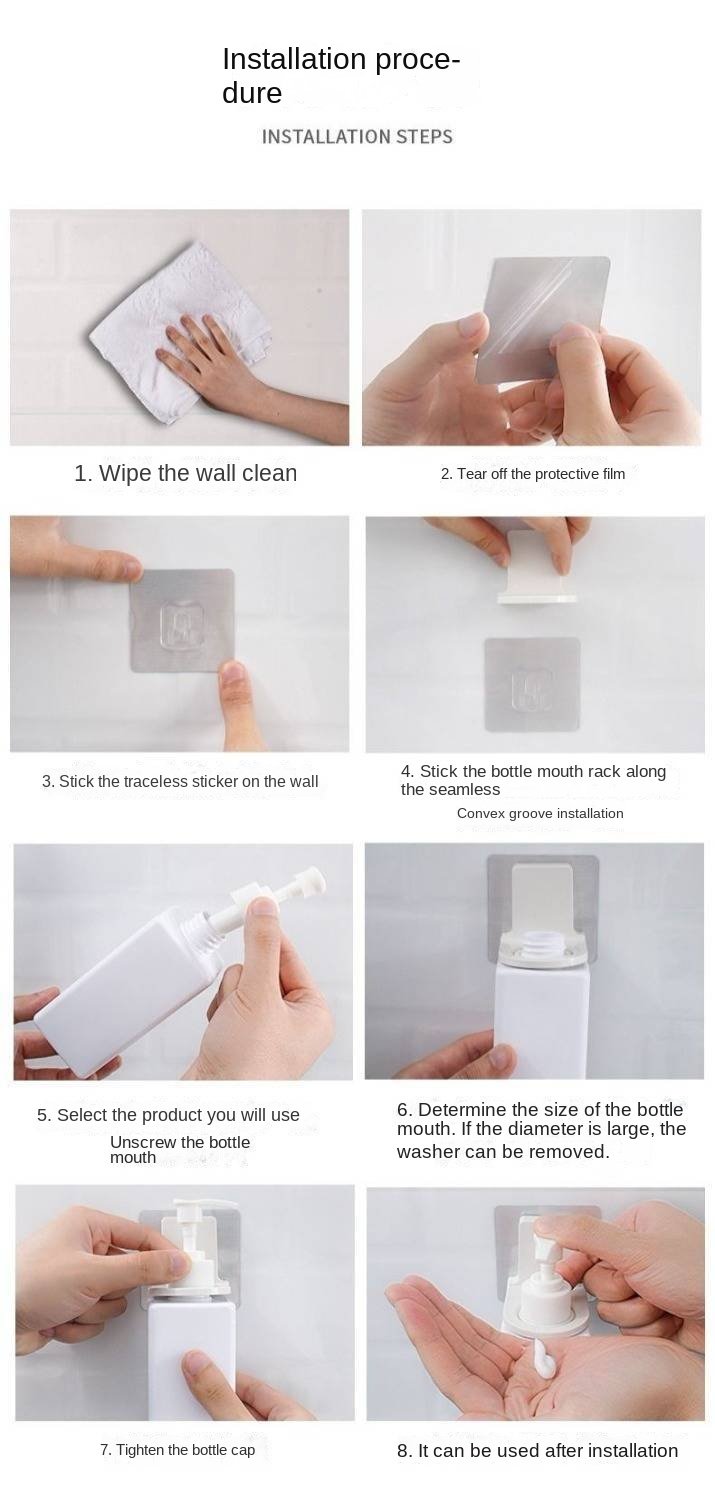 Installation procedure

INSTALLATION STEPS

1. Wipe the wall clean

2. Tear off the protective film

3. Stick the traceless sticker on the wall

4. Stick the bottle mouth rack along the seamless

Convex groove installation

5. Select the product you will use

Unscrew the bottle mouth

6. Determine the size of the bottle mouth. If the diameter is large, the washer can be removed.

7. Tighten the bottle cap

8. It can be used after installation