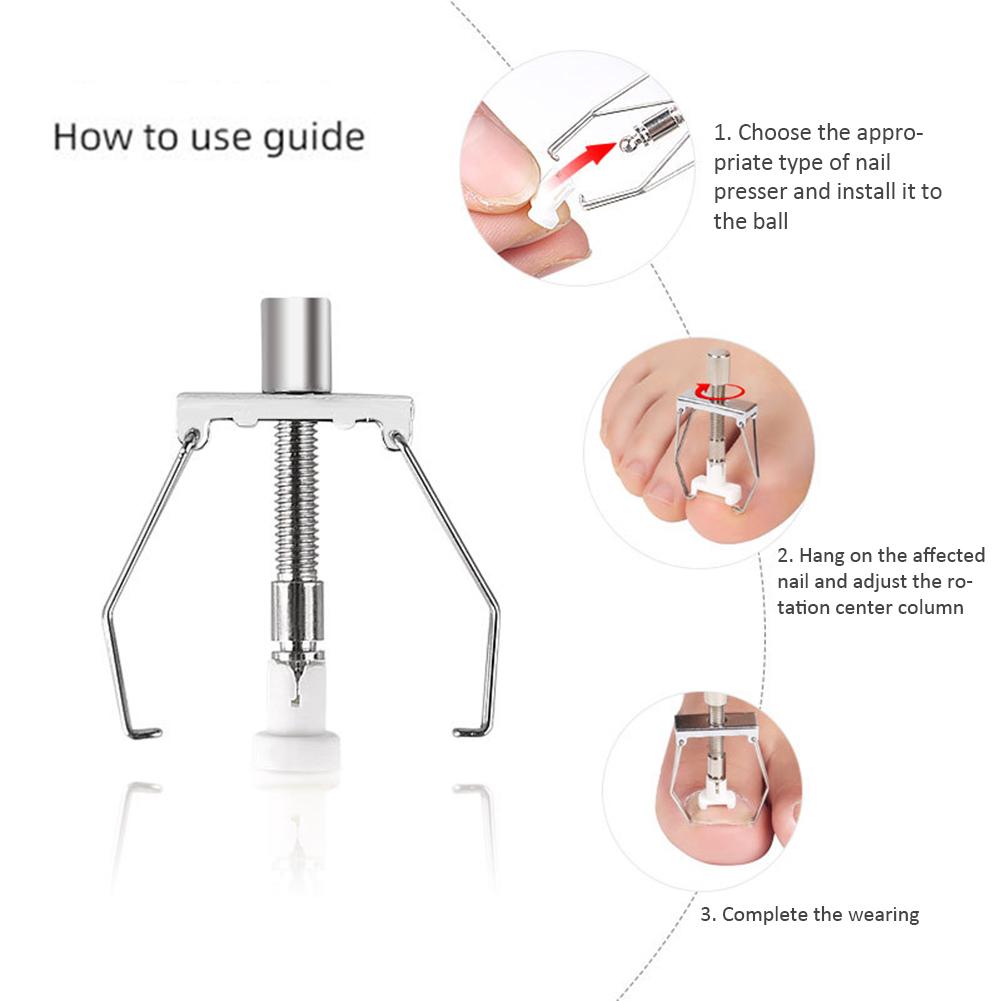 How to use guide

1. Choose the appropriate type of nail presser and install it to the ball

2. Hang on the affected nail and adjust the rotation center column

3. Complete the wearing