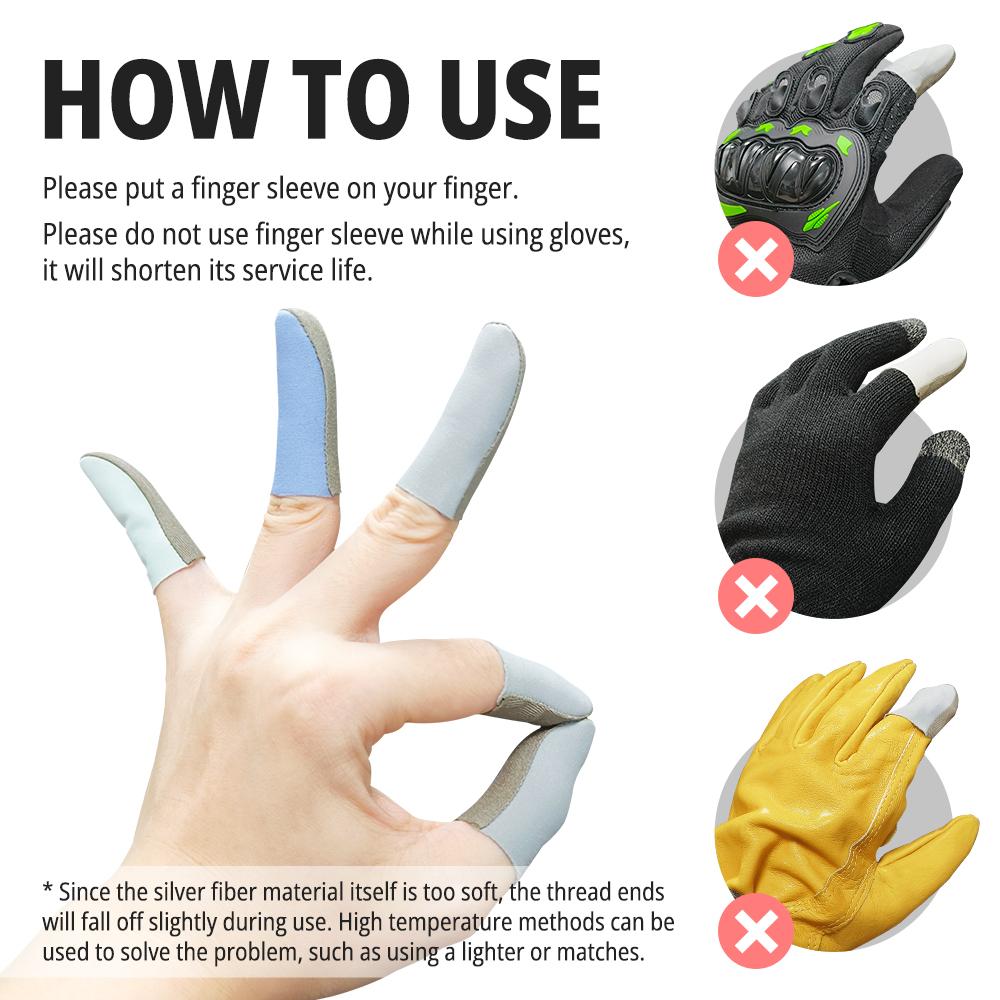 HOW TO USE

Please put a finger sleeve on your finger.

Please do not use finger sleeve while using gloves, it will shorten its service life.

* Since the silver fiber material itself is too soft, the thread ends will fall off slightly during use. High temperature methods can be used to solve the problem, such as using a lighter or matches.