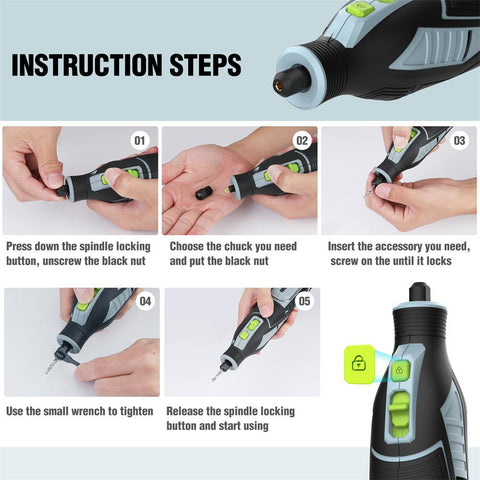 INSTRUCTION STEPS

01

Press down the spindle locking button, unscrew the black nut

02

Choose the chuck you need and put the black nut

03

Insert the accessory you need, screw on the until it locks

04

Use the small wrench to tighten

05

Release the spindle locking button and start using