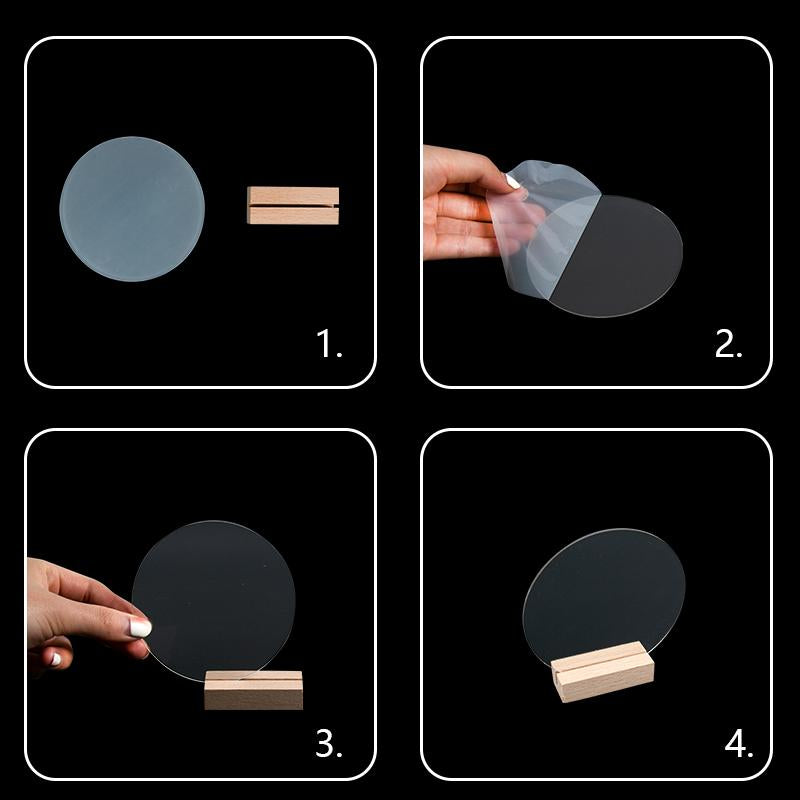 1.

2.

3.

4.