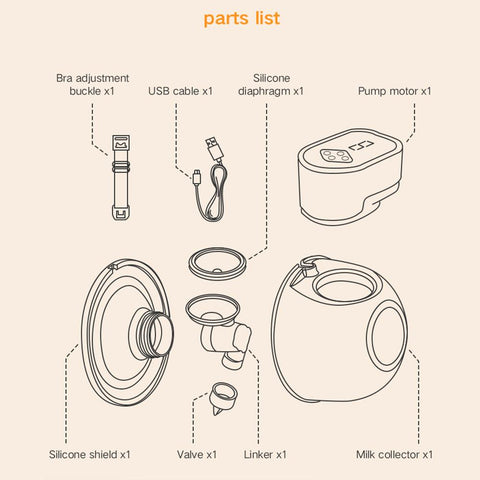 parts list

Bra adjustment buckle x1

USB cable x1

Silicone diaphragm x1

Pump motor x1

Silicone shield x1

Valve x1

Linker x1

Milk collector x1