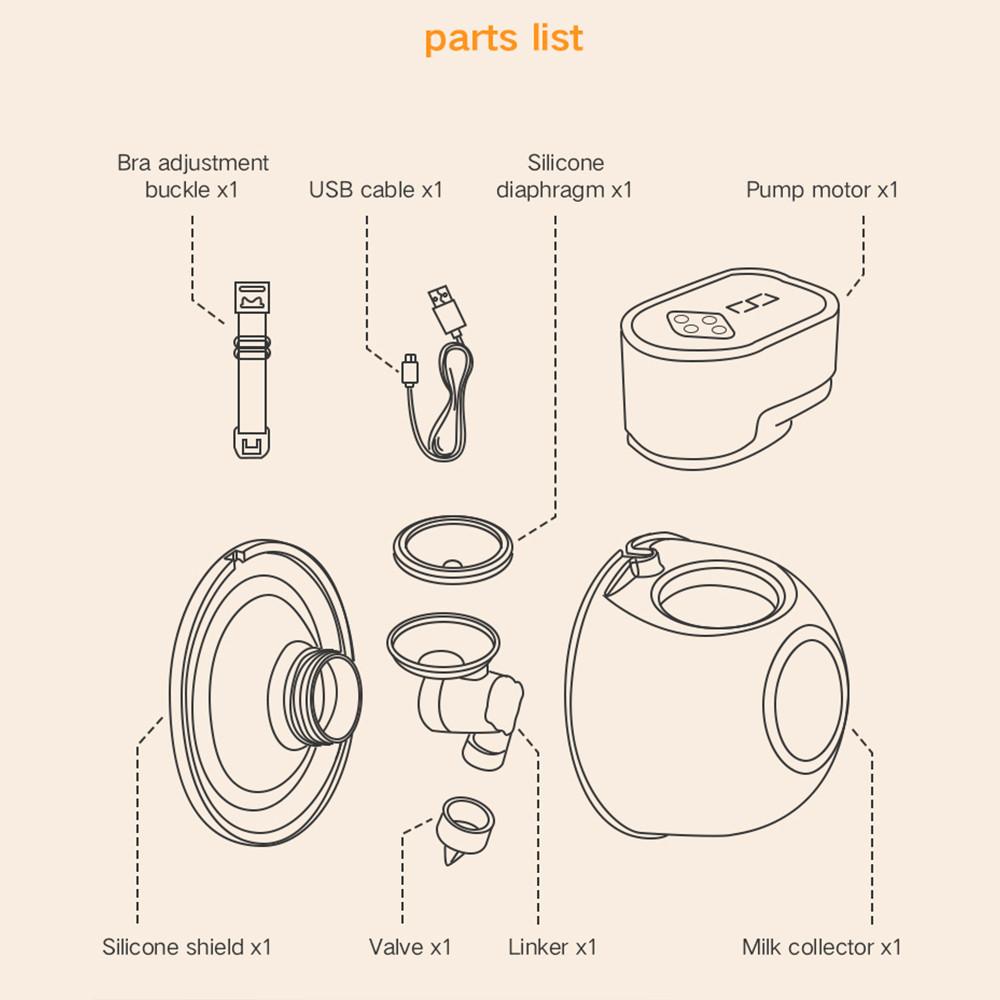 parts list

Bra adjustment buckle x1

USB cable x1

Silicone diaphragm x1

Pump motor x1

Silicone shield x1

Valve x1

Linker x1

Milk collector x1