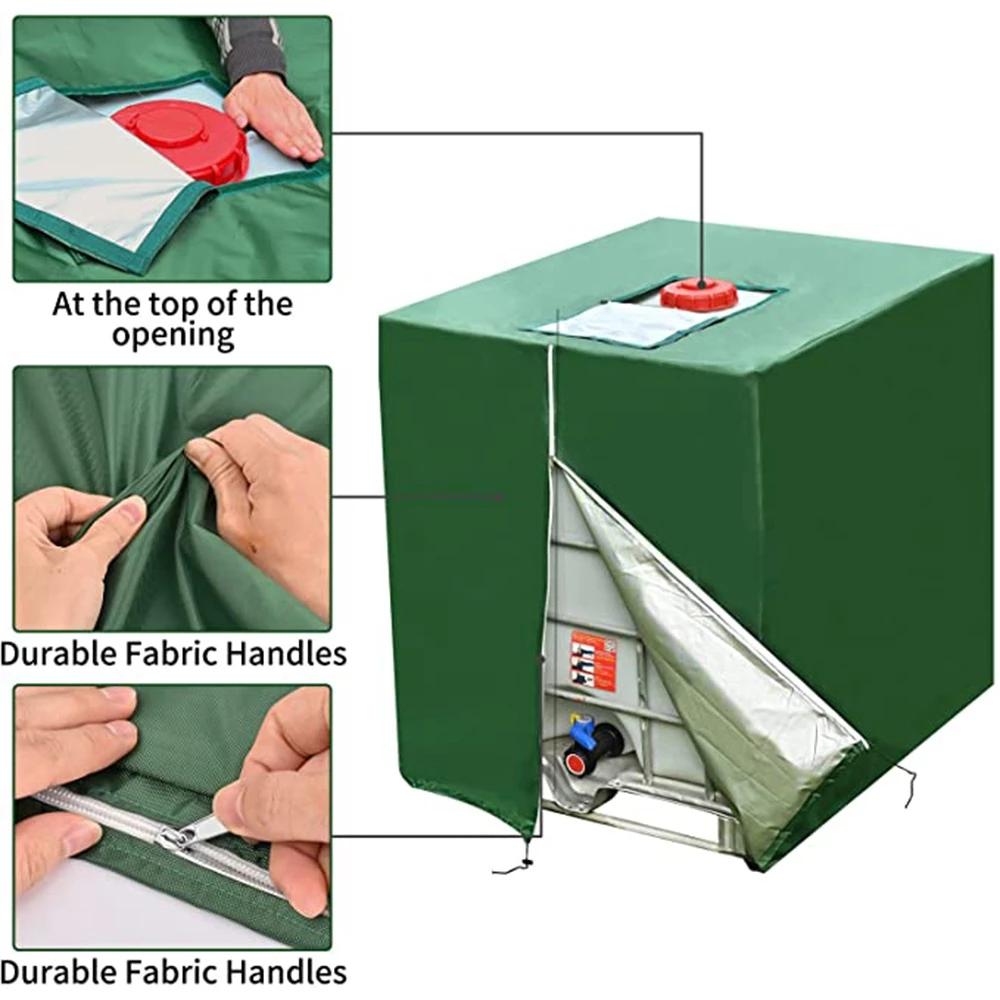 At the top of the opening

Durable Fabric Handles

Durable Fabric Handles