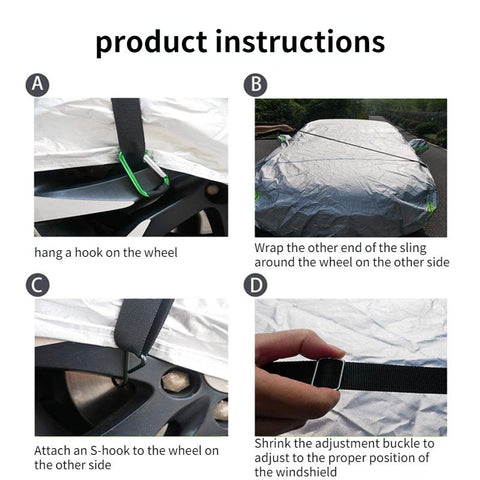 product instructions

A

hang a hook on the wheel

B

Wrap the other end of the sling around the wheel on the other side

C

Attach an S-hook to the wheel on the other side

D

Shrink the adjustment buckle to adjust to the proper position of the windshield