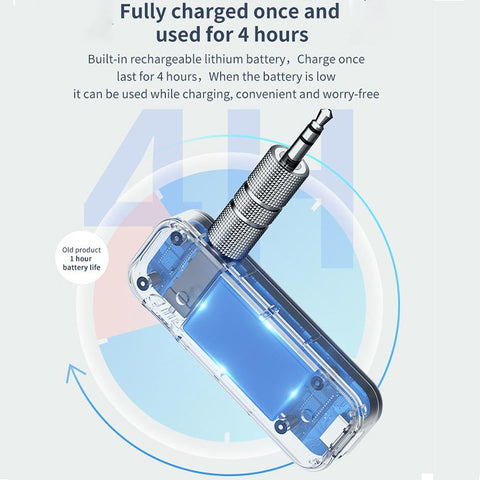 Fully charged once and used for 4 hours

Built-in rechargeable lithium battery，Charge once last for 4 hours，When the battery is low it can be used while charging, convenient and worry-free

4H

Old product
1 hour
battery life