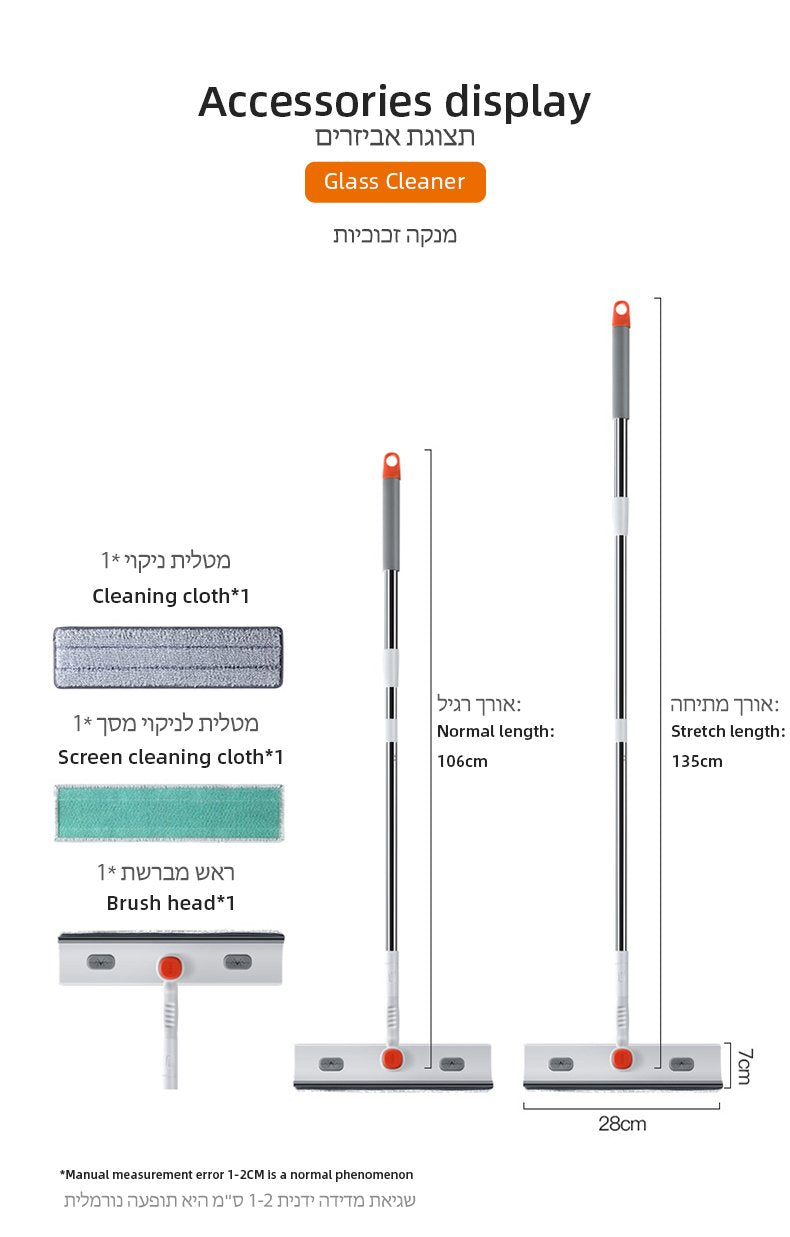 Accessories display
תצוגת אביזרים

Glass Cleaner

מנקה זכוכיות

מטלית ניקוי *1
Cleaning cloth*1

מטלית לניקוי מסך *1
Screen cleaning cloth*1

ראש מברשת *1
Brush head*1

אורך רגיל:
Normal length:
106cm

אורך מתיחה:
Stretch length:
135cm

7cm

28cm

*Manual measurement error 1-2CM is a normal phenomenon
שגיאת מדידה ידנית 1-2 ס"מ היא תופעה נורמלית