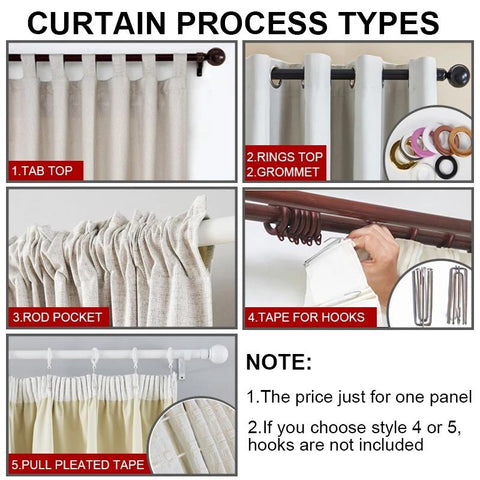 CURTAIN PROCESS TYPES

1.TAB TOP

2.RINGS TOP
2.GROMMET

3.ROD POCKET

4.TAPE FOR HOOKS

5.PULL PLEATED TAPE

NOTE:

1.The price just for one panel

2.If you choose style 4 or 5, hooks are not included