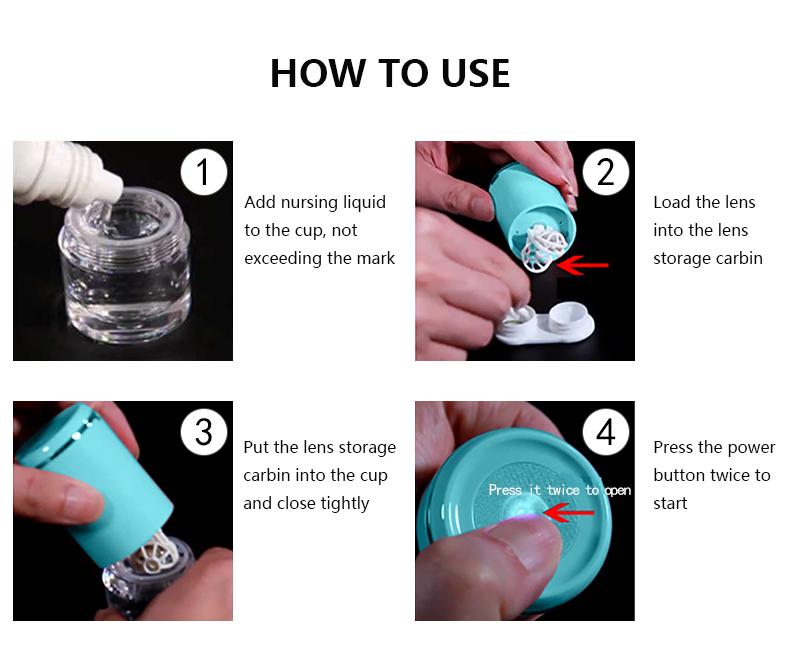 HOW TO USE

1

Add nursing liquid to the cup, not exceeding the mark

2

Load the lens into the lens storage carbin

3

Put the lens storage carbin into the cup and close tightly

4

Press it twice to open

Press the power button twice to start