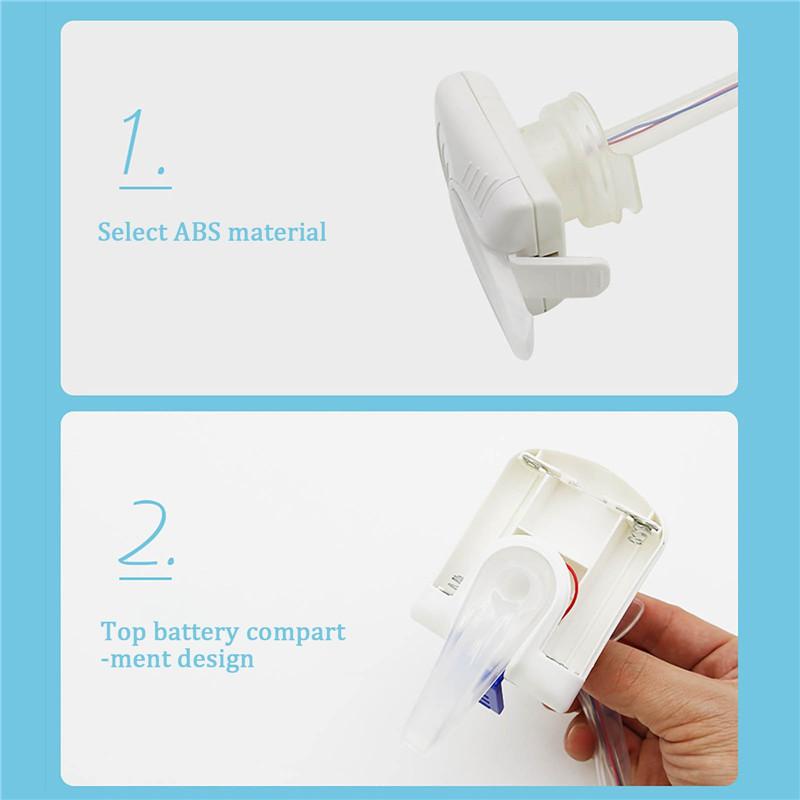 1.

Select ABS material

2.

Top battery compart
-ment design