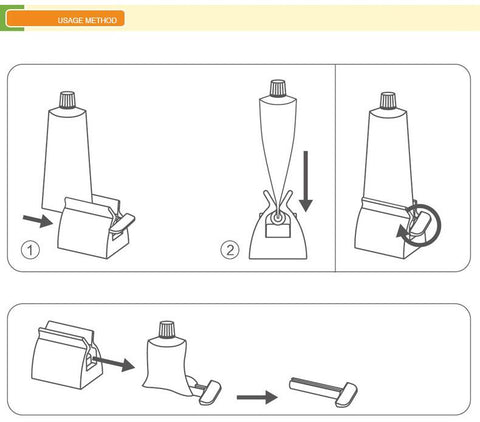 USAGE METHOD

1

2