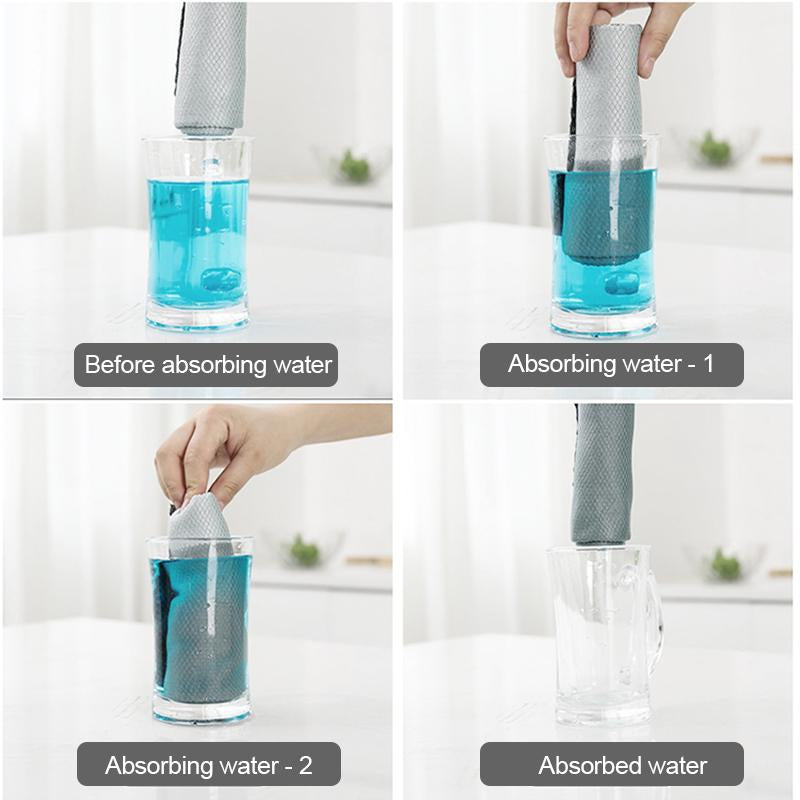 Before absorbing water

Absorbing water - 1

Absorbing water - 2

Absorbed water