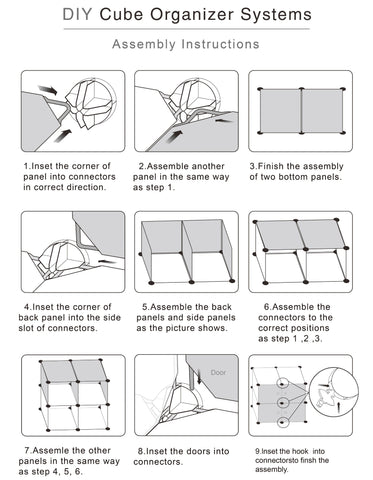 DIY Cube Organizer Systems

Assembly Instructions

1.Inset the corner of panel into connectors in correct direction.

2.Assemble another panel in the same way as step 1.

3.Finish the assembly of two bottom panels.

4.Inset the corner of back panel into the side slot of connectors.

5.Assemble the back panels and side panels as the picture shows.

6.Assemble the connectors to the correct positions as step 1 ,2 ,3.

7.Assemle the other panels in the same way as step 4, 5, 6.

Door

8.Inset the doors into connectors.

9.Inset the hook into connectorsto finsh the assembly.