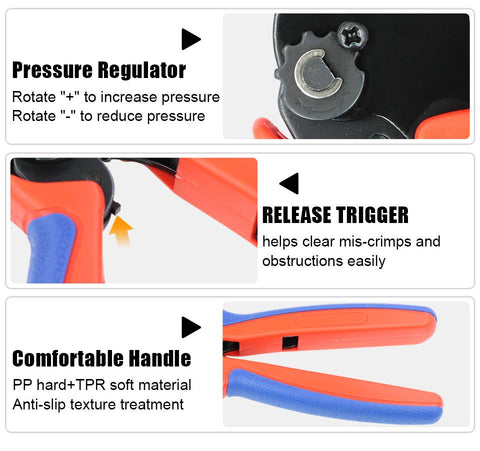 Pressure Regulator

Rotate "+" to increase pressure
Rotate "-" to reduce pressure

RELEASE TRIGGER

helps clear mis-crimps and obstructions easily

Comfortable Handle

PP hard+TPR soft material
Anti-slip texture treatment