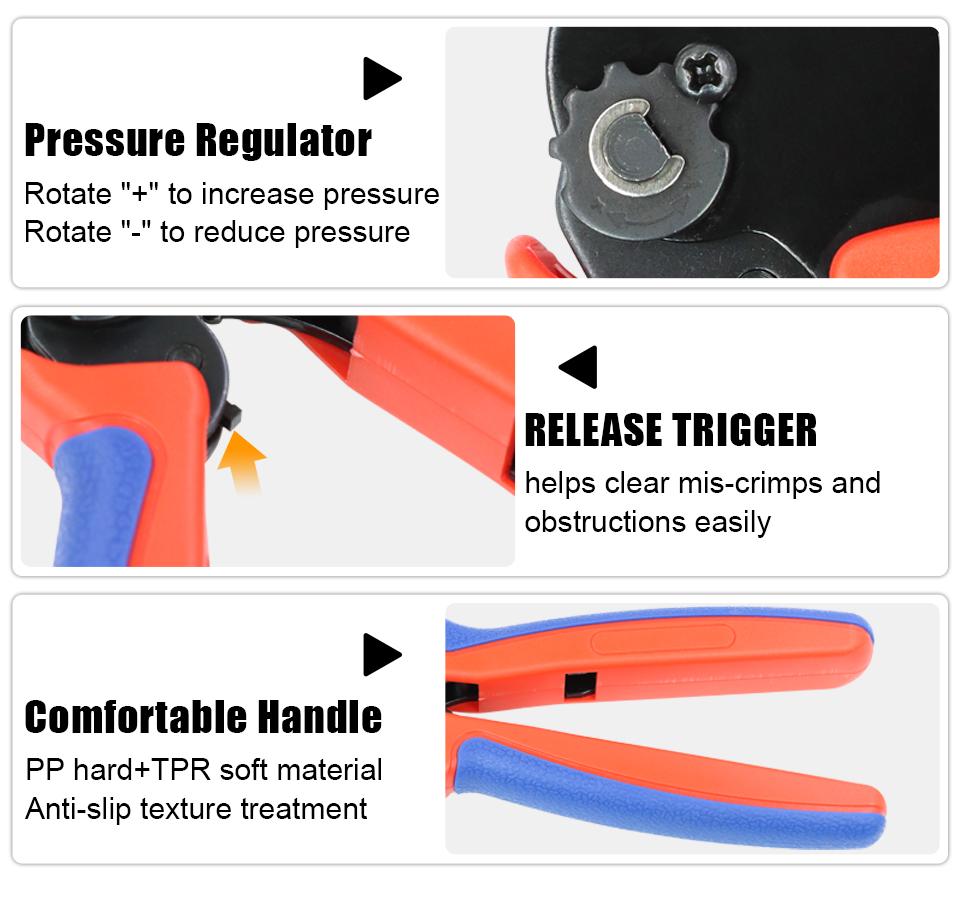 Pressure Regulator

Rotate "+" to increase pressure
Rotate "-" to reduce pressure

RELEASE TRIGGER

helps clear mis-crimps and obstructions easily

Comfortable Handle

PP hard+TPR soft material
Anti-slip texture treatment