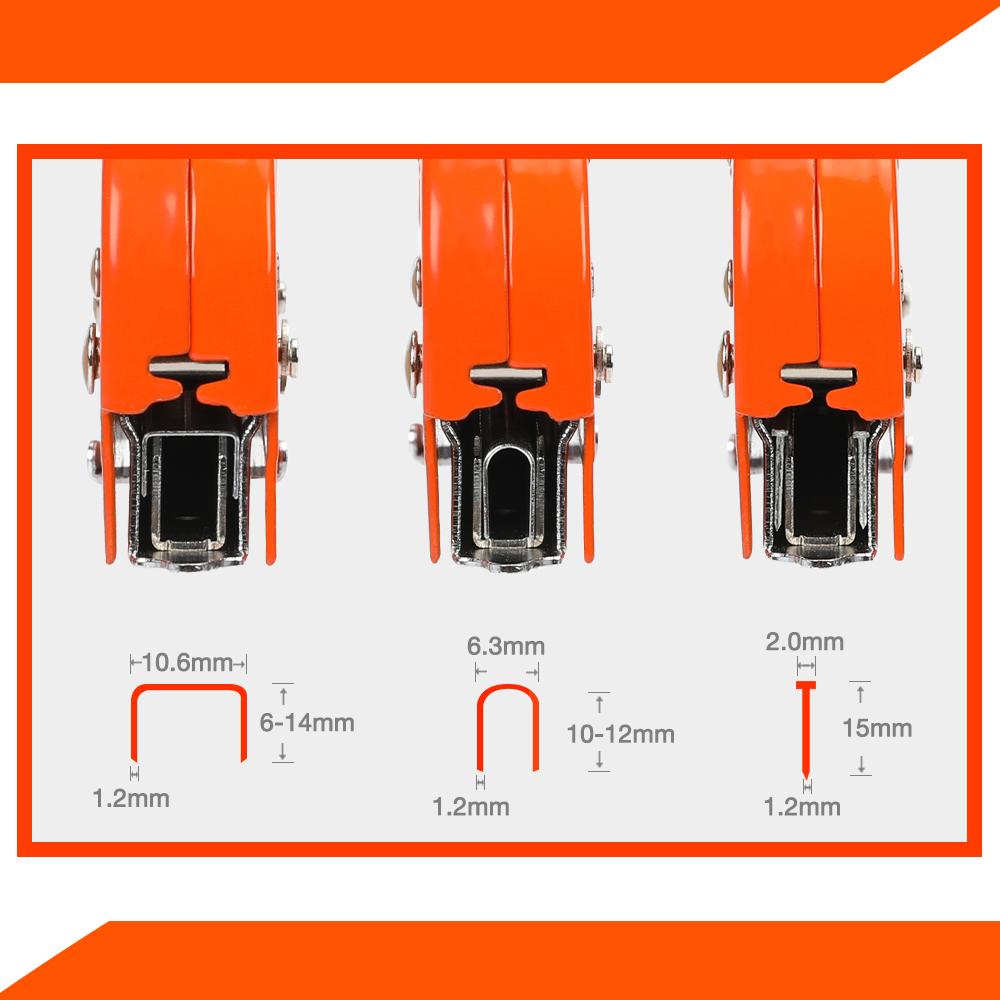 10.6mm
6-14mm
1.2mm

6.3mm
10-12mm
1.2mm

2.0mm
15mm
1.2mm