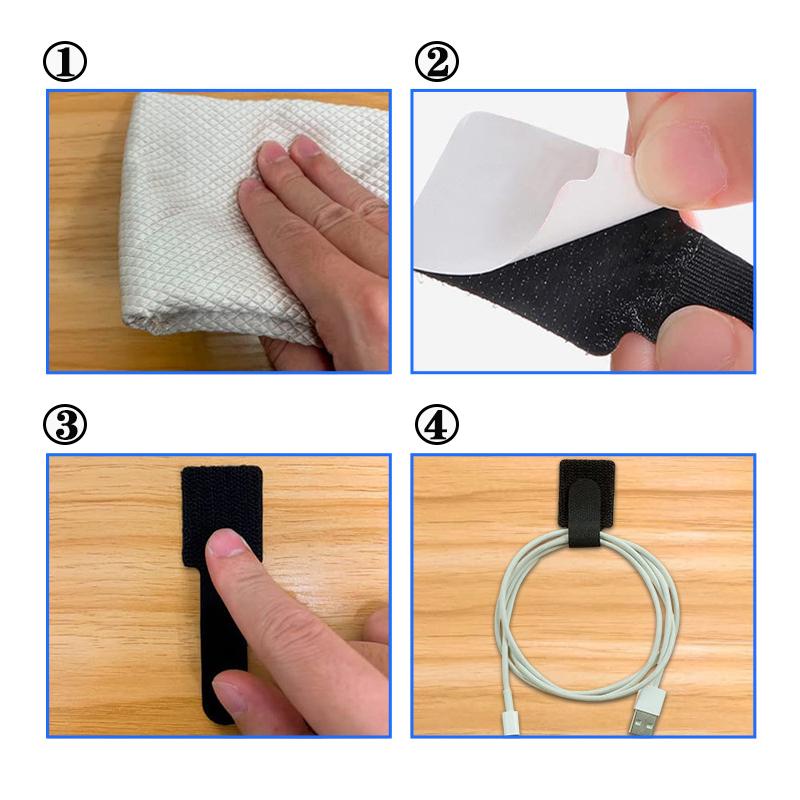 ①

②

③

④