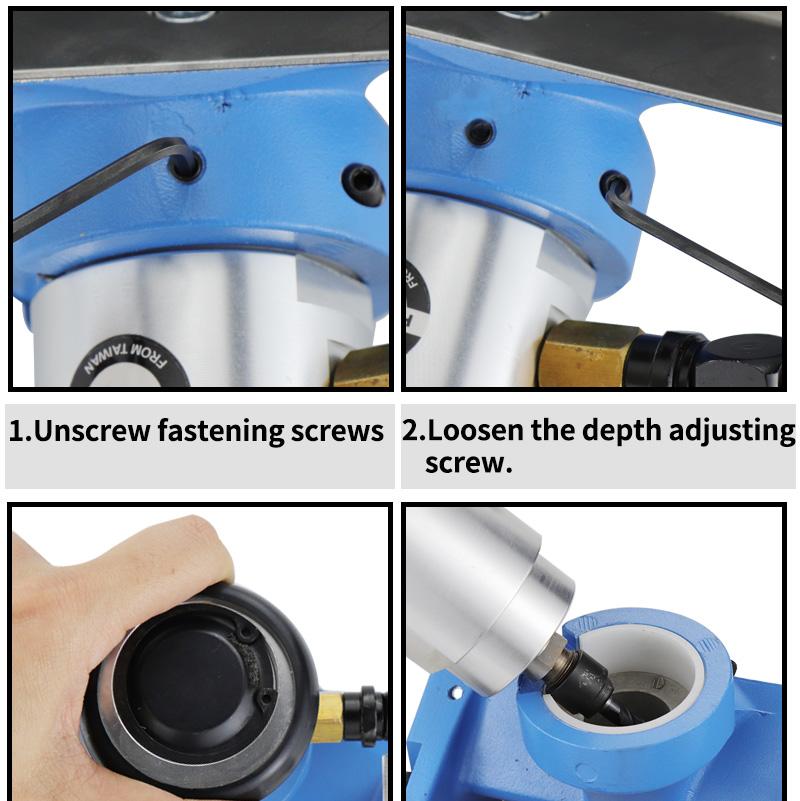 FROM TAIWAN

1.Unscrew fastening screws

2.Loosen the depth adjusting screw.