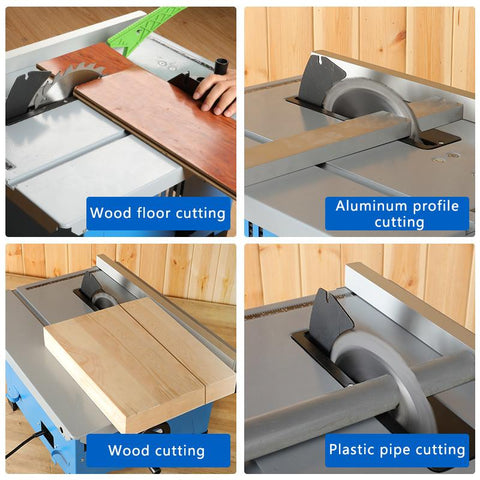 Wood floor cutting

Aluminum profile cutting

Wood cutting

Plastic pipe cutting