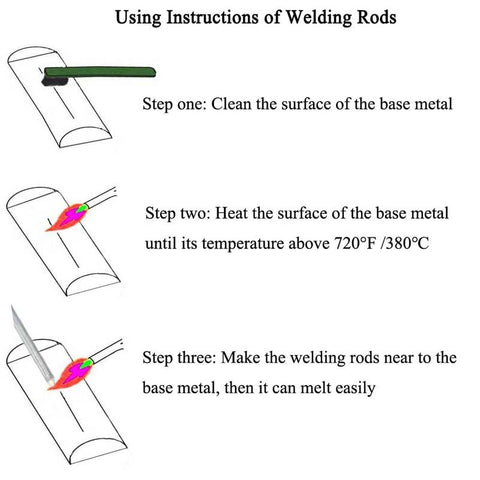 Using Instructions of Welding Rods

Step one: Clean the surface of the base metal

Step two: Heat the surface of the base metal until its temperature above 720°F /380°C

Step three: Make the welding rods near to the base metal, then it can melt easily