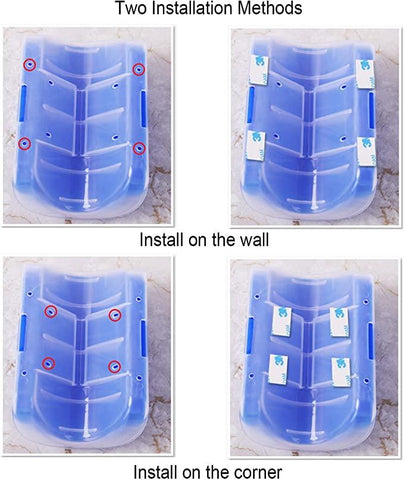 Two Installation Methods

Install on the wall

Install on the corner