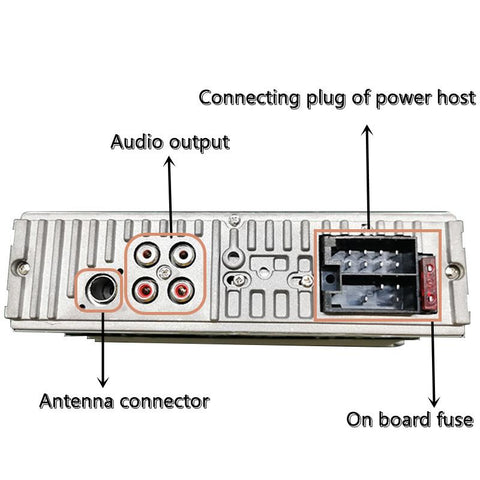 Connecting plug of power host

Audio output

Antenna connector

On board fuse