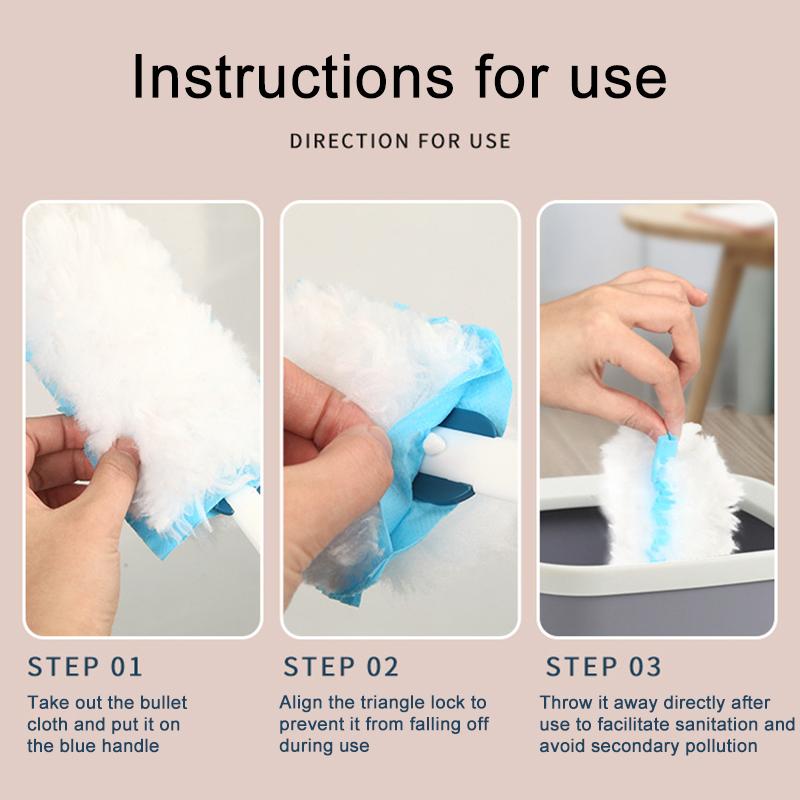 Instructions for use

DIRECTION FOR USE

STEP 01

Take out the bullet cloth and put it on the blue handle

STEP 02

Align the triangle lock to prevent it from falling off during use

STEP 03

Throw it away directly after use to facilitate sanitation and avoid secondary pollution