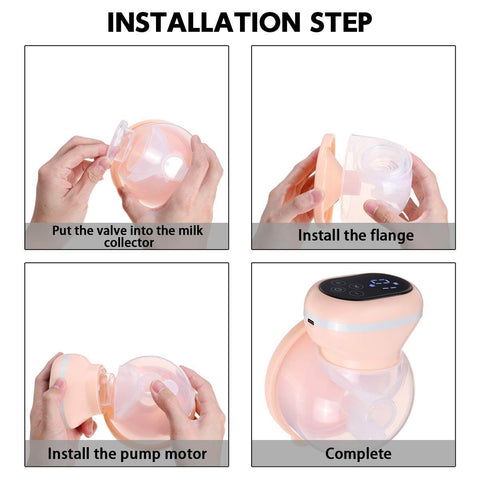 INSTALLATION STEP

Put the valve into the milk collector

Install the flange

Install the pump motor

Complete