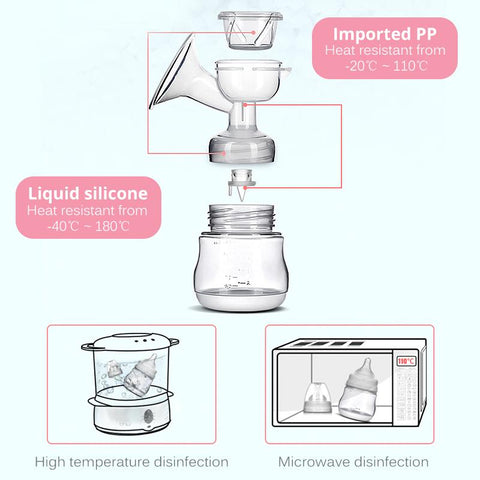 Imported PP
Heat resistant from
-20℃ ~ 110℃

Liquid silicone
Heat resistant from
-40℃ ~ 180℃

110℃

High temperature disinfection

Microwave disinfection