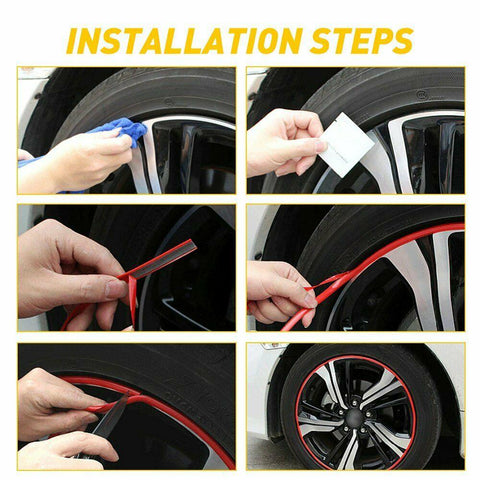 INSTALLATION STEPS