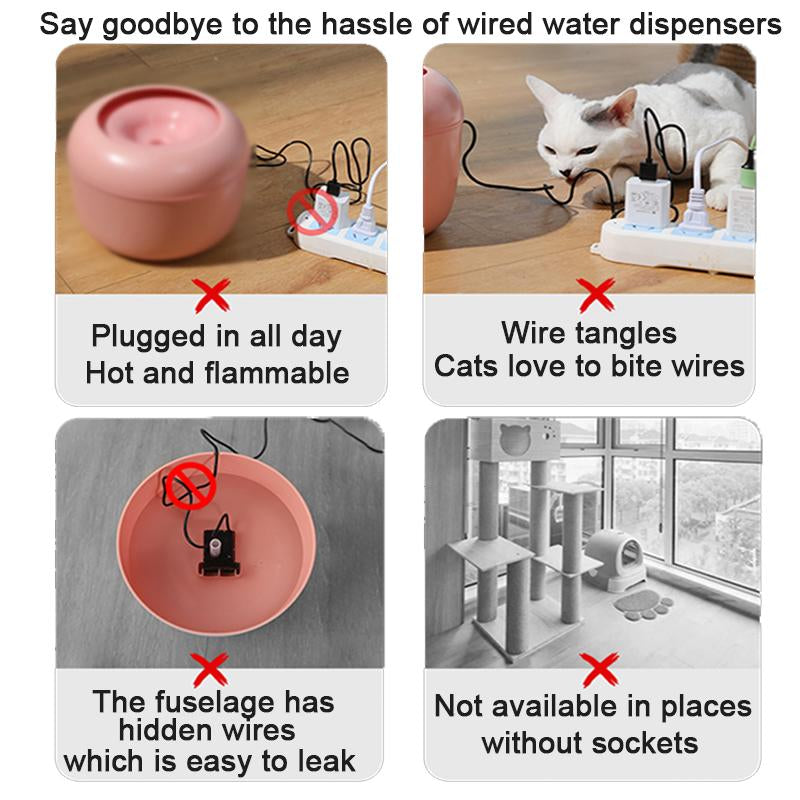 Say goodbye to the hassle of wired water dispensers

Plugged in all day
Hot and flammable

Wire tangles
Cats love to bite wires

The fuselage has hidden wires which is easy to leak

Not available in places without sockets