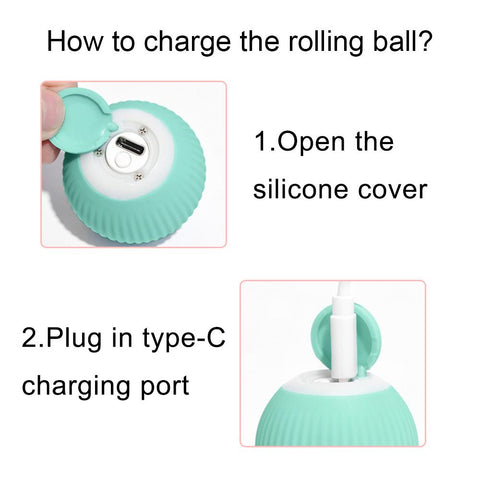 How to charge the rolling ball?

1.Open the silicone cover

2.Plug in type-C charging port