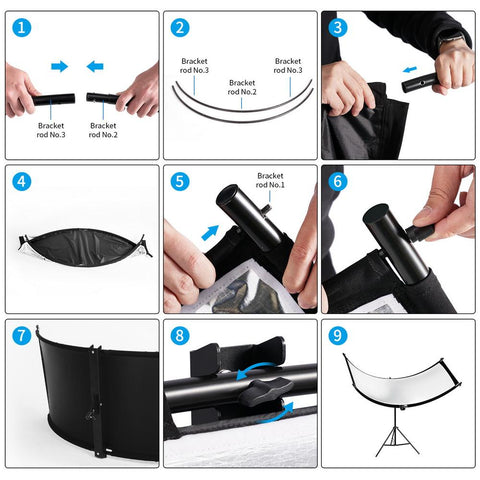 1

Bracket rod No.3

Bracket rod No.2

2

Bracket rod No.3

Bracket rod No.2

Bracket rod No.3

3

4

5

Bracket rod No.1

6

7

8

9