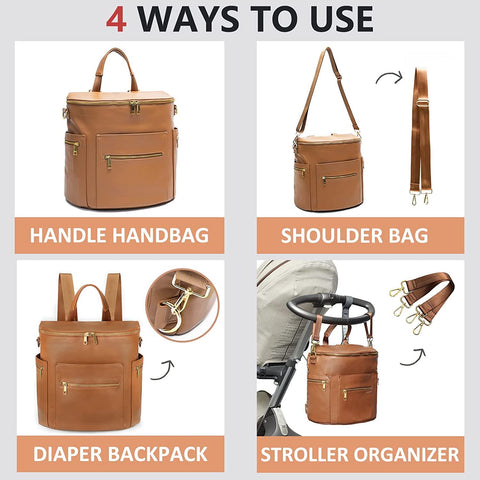 4 WAYS TO USE

HANDLE HANDBAG

SHOULDER BAG

DIAPER BACKPACK

STROLLER ORGANIZER