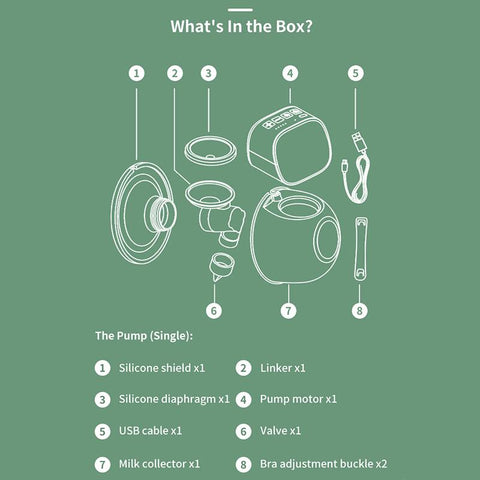 What's In the Box?

1 2 3 4 5

6 7 8

The Pump (Single):

1 Silicone shield x1
2 Linker x1
3 Silicone diaphragm x1
4 Pump motor x1
5 USB cable x1
6 Valve x1
7 Milk collector x1
8 Bra adjustment buckle x2