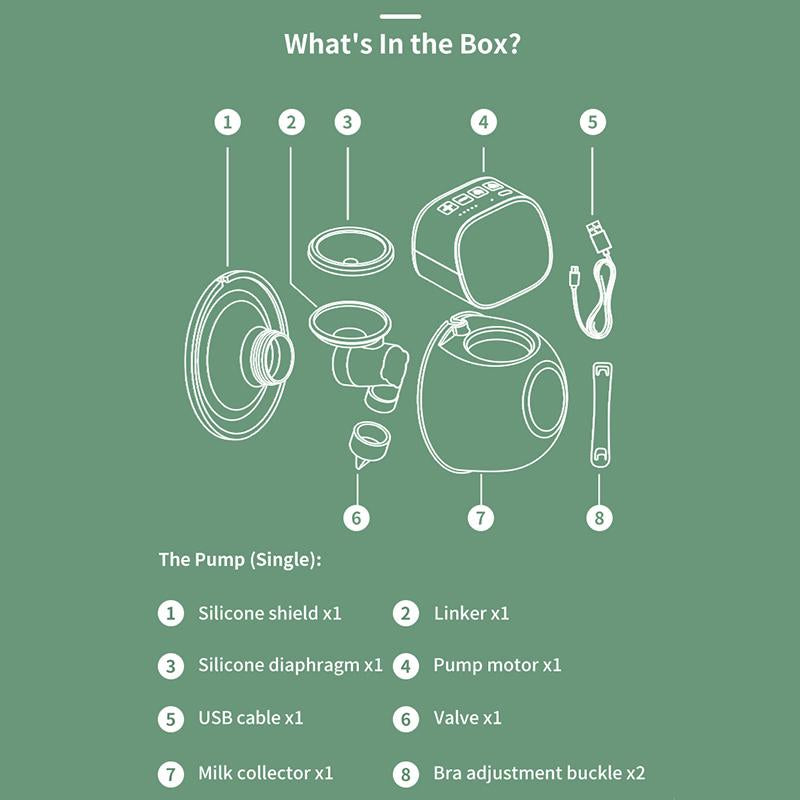 What's In the Box?

1 2 3 4 5

6 7 8

The Pump (Single):

1 Silicone shield x1
2 Linker x1
3 Silicone diaphragm x1
4 Pump motor x1
5 USB cable x1
6 Valve x1
7 Milk collector x1
8 Bra adjustment buckle x2