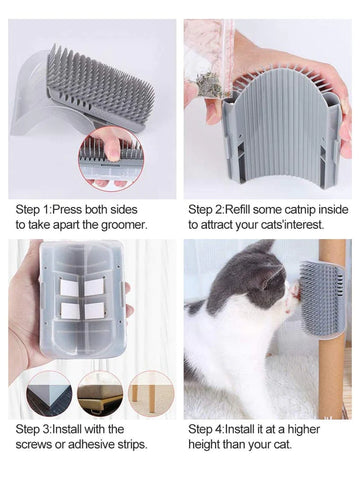 Step 1:Press both sides to take apart the groomer.

Step 2:Refill some catnip inside to attract your cats'interest.

Step 3:Install with the screws or adhesive strips.

Step 4:Install it at a higher height than your cat.