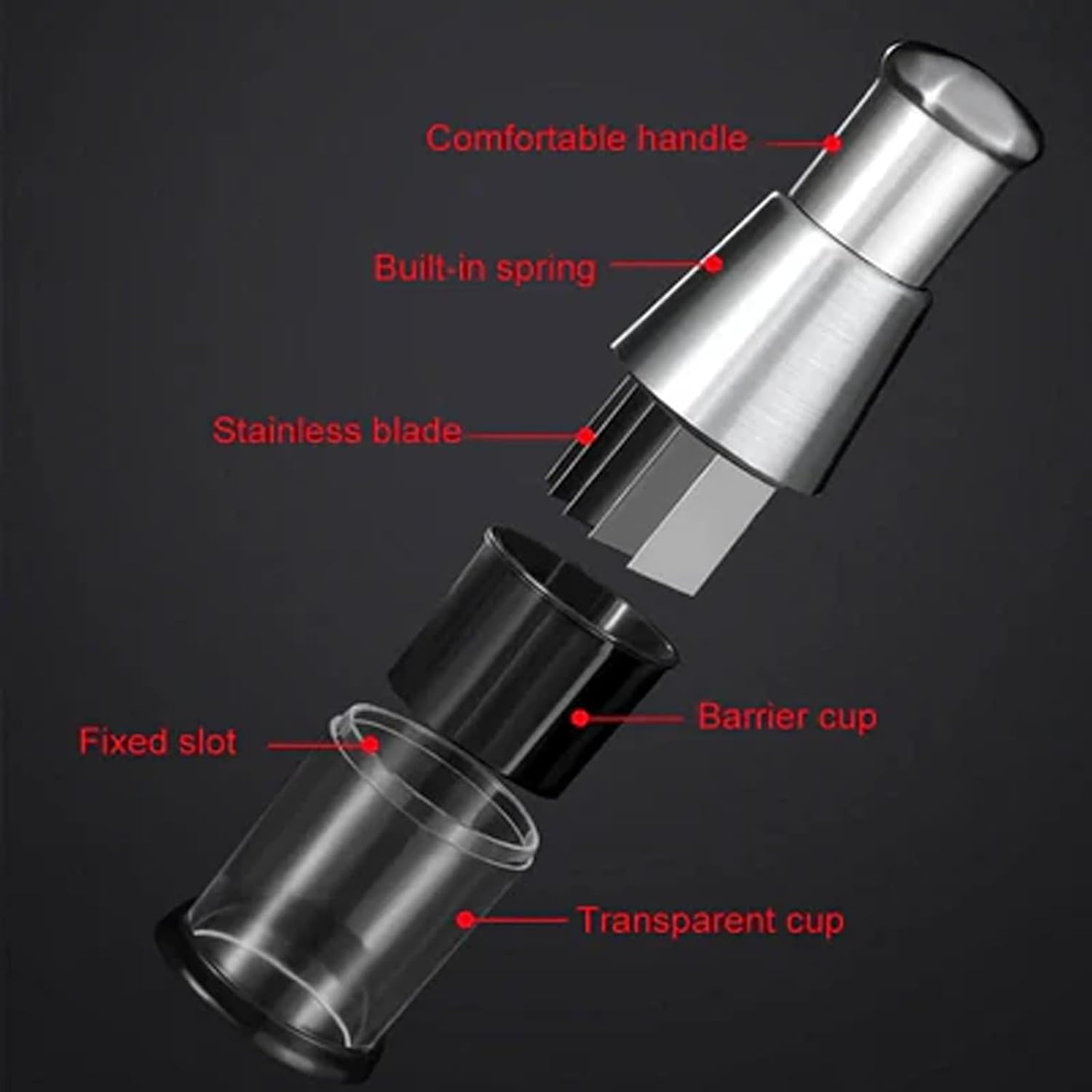 Comfortable handle

Built-in spring

Stainless blade

Barrier cup

Fixed slot

Transparent cup