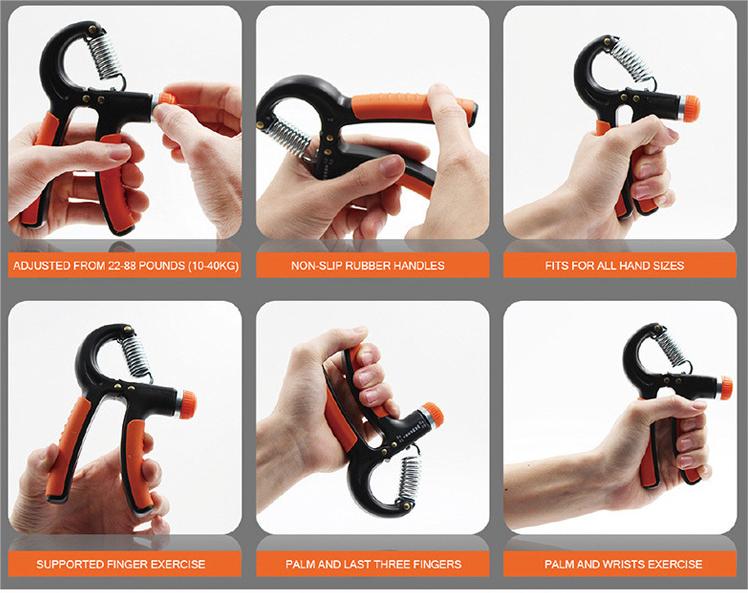 ADJUSTED FROM 22-88 POUNDS (10-40KG)

NON-SLIP RUBBER HANDLES

FITS FOR ALL HAND SIZES

SUPPORTED FINGER EXERCISE

PALM AND LAST THREE FINGERS

PALM AND WRISTS EXERCISE