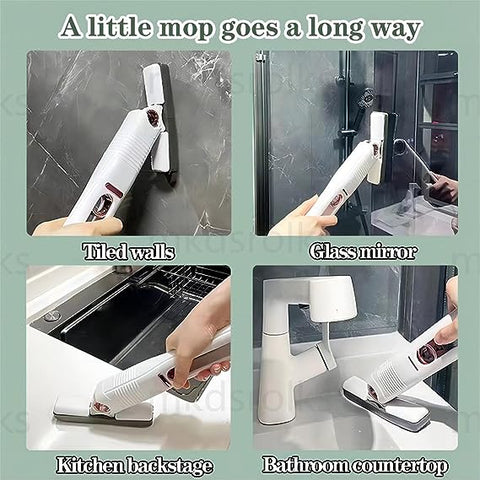 A little mop goes a long way

Tiled walls

Glass mirror

Kitchen backstage

Bathroom countertop